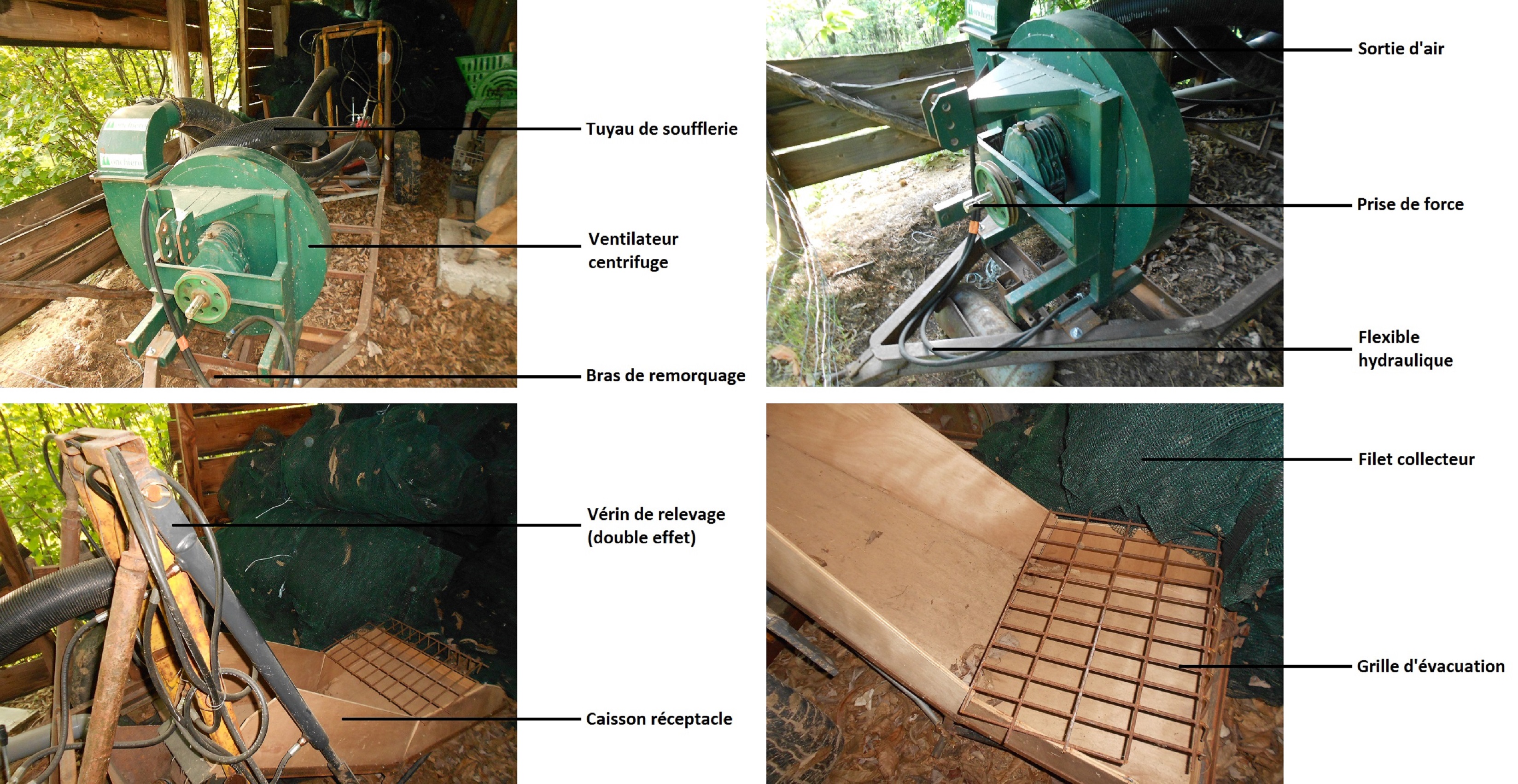 Tuyau de soufflerie

Ventilateur centrifuge

Bras de remorquage

Sortie d'air

Prise de force

Flexible hydraulique

Vérin de relevage (double effet)

Caisson réceptacle

Filet collecteur

Grille d'évacuation