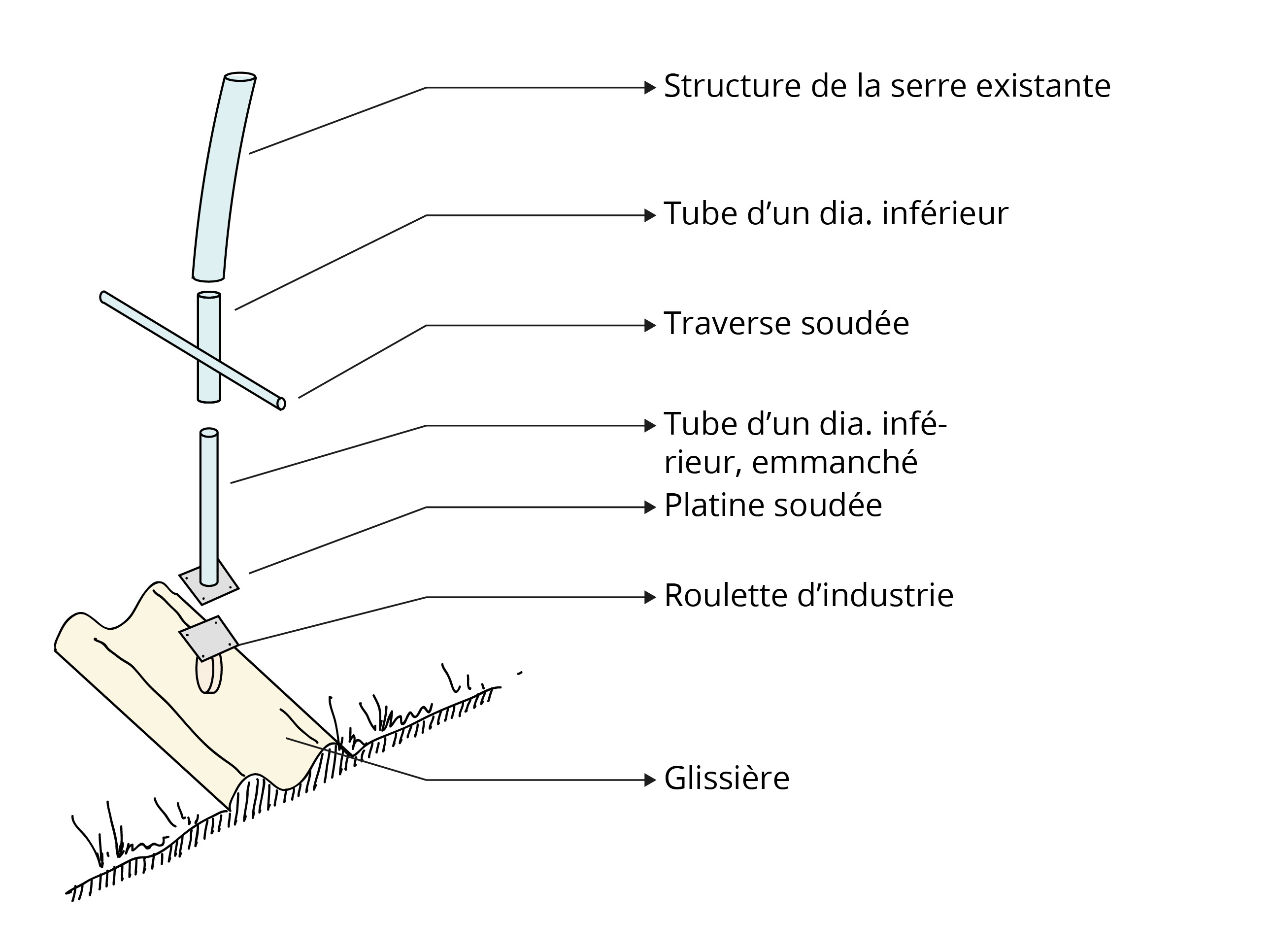 Structure de la serre existante

Tube d’un dia. inférieur

Traverse soudée

Tube d’un dia. inférieur, emmanché

Platine soudée

Roulette d’industrie

Glissière