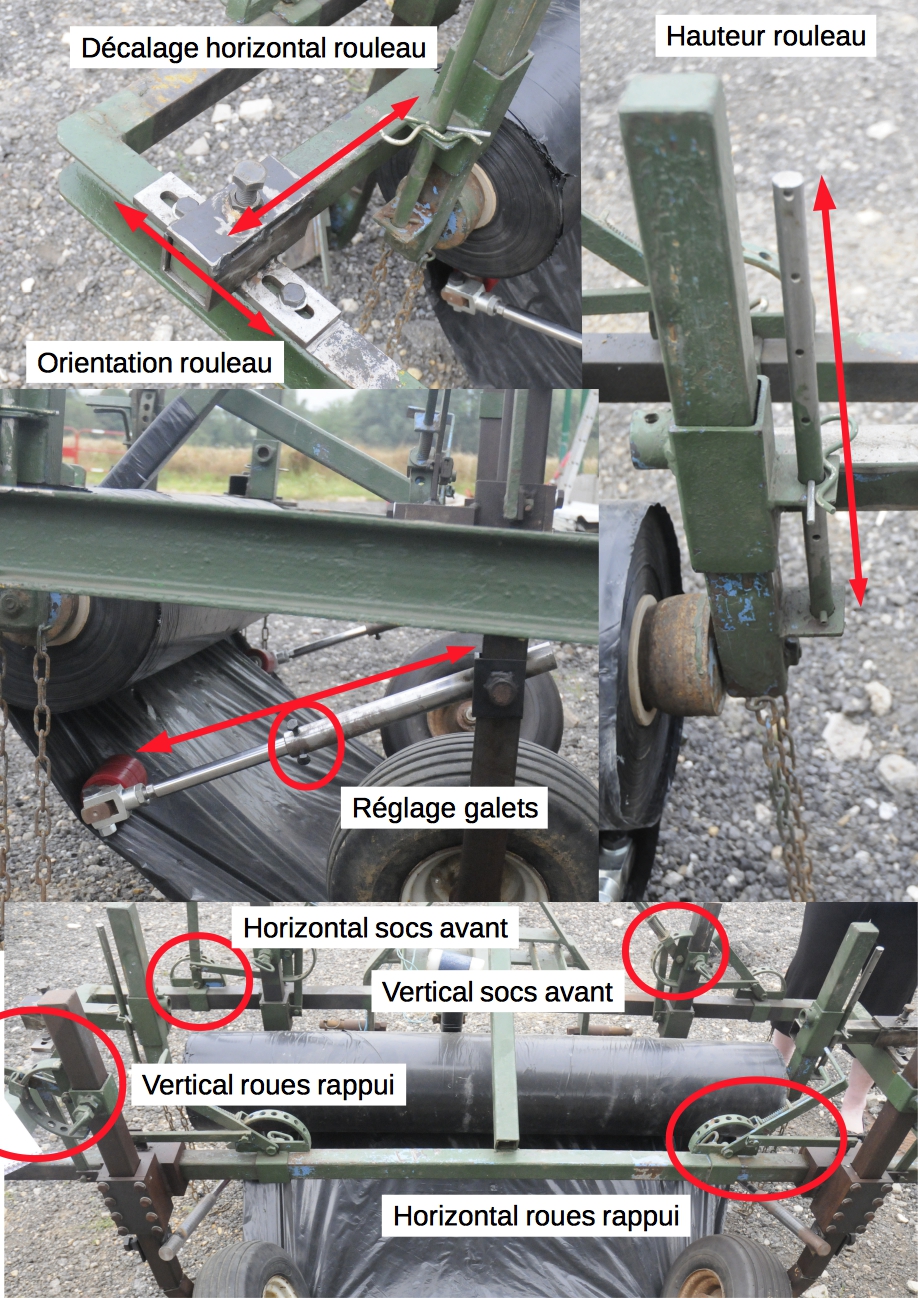 Décalage horizontal rouleau

Hauteur rouleau

Orientation rouleau

Réglage galets

Horizontal socs avant

Vertical socs avant

Vertical roues rappui

Horizontal roues rappui