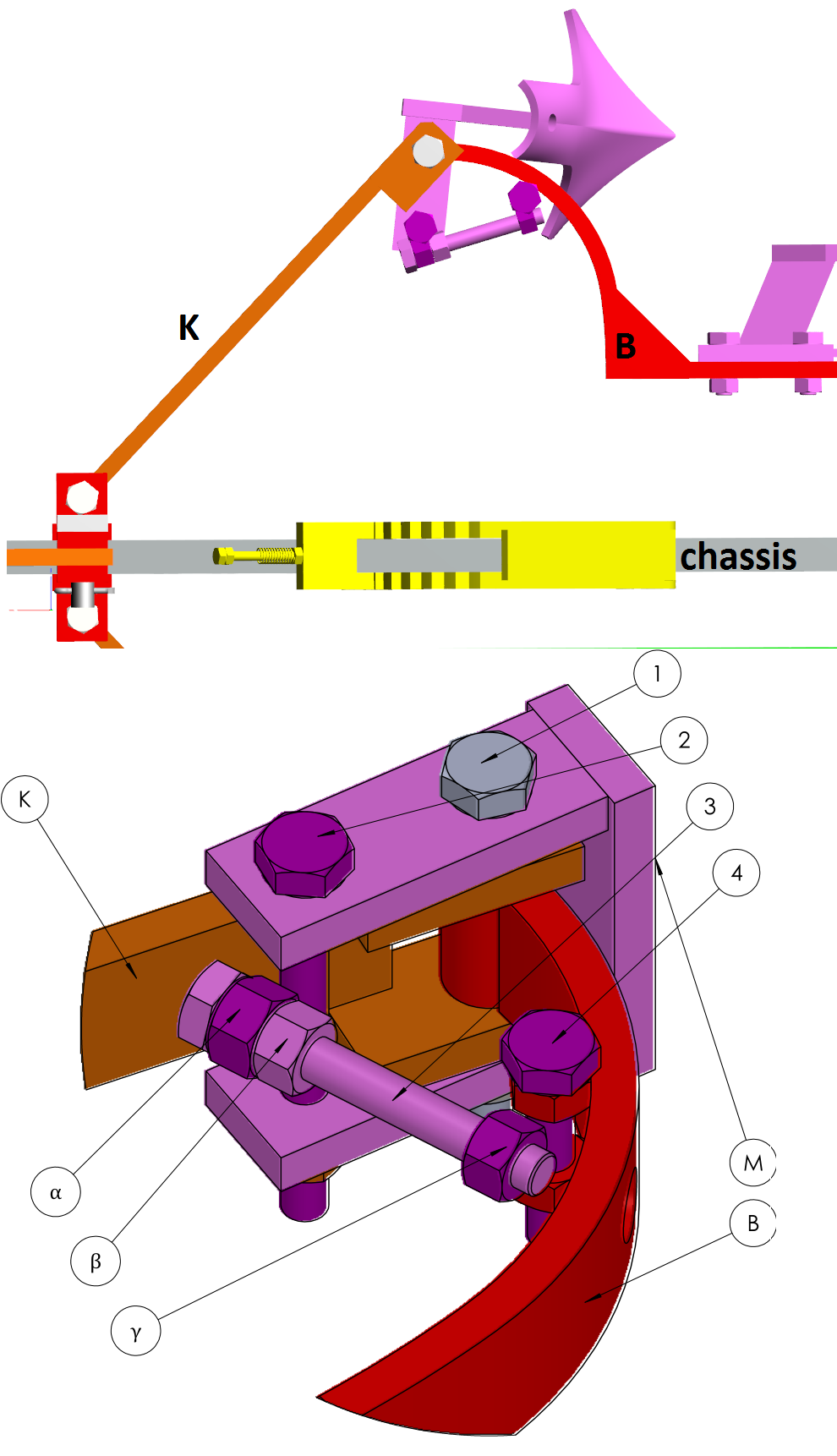 K
B
chassis
1
2
3
4
K
M
B
α
β
γ