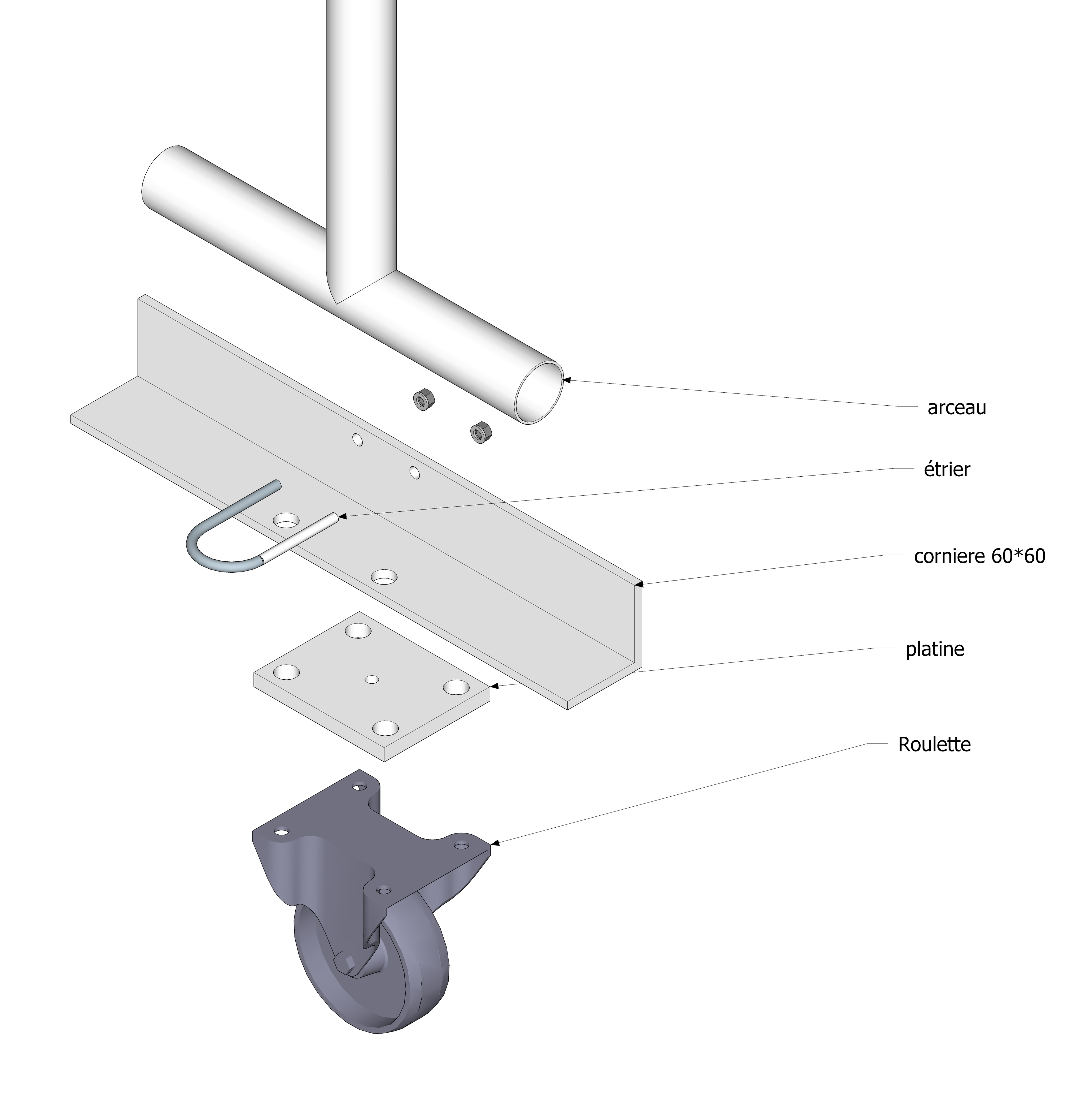 arceau

étrier

corniere 60*60

platine

Roulette