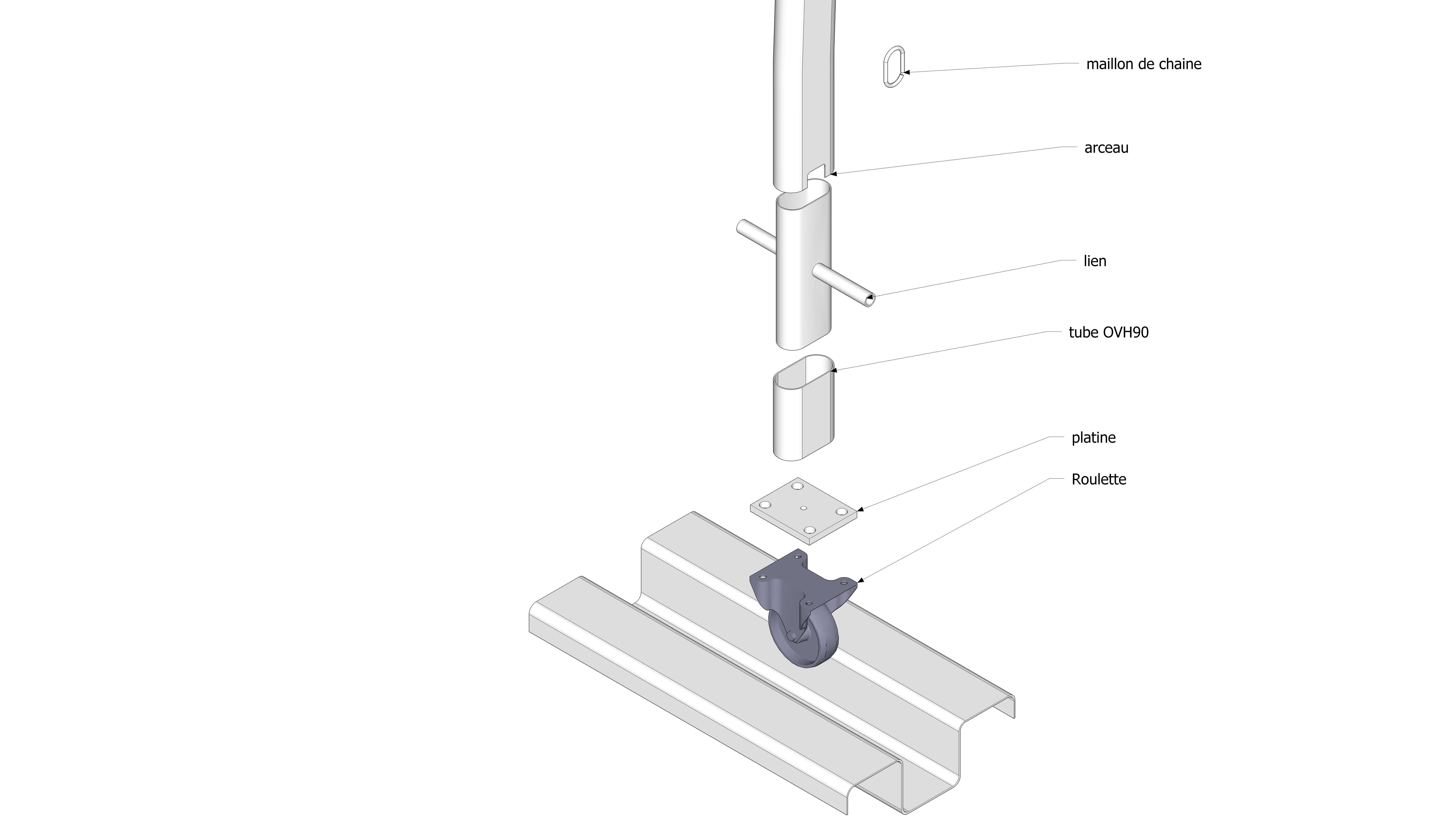 maillon de chaine

arceau

lien

tube OVH90

platine

Roulette