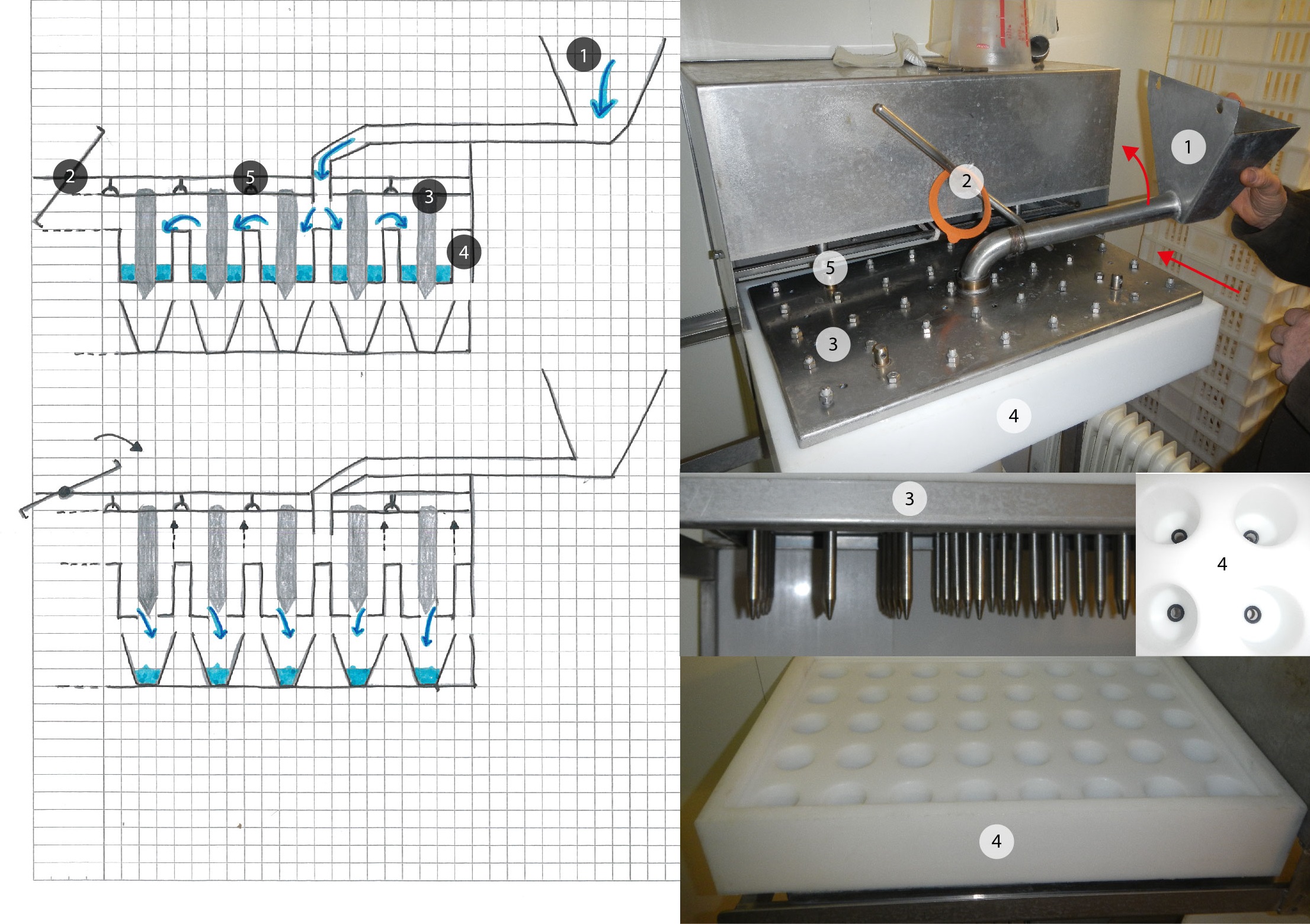 1
2
5
3
4
1
2
5
3
4
3
4
4