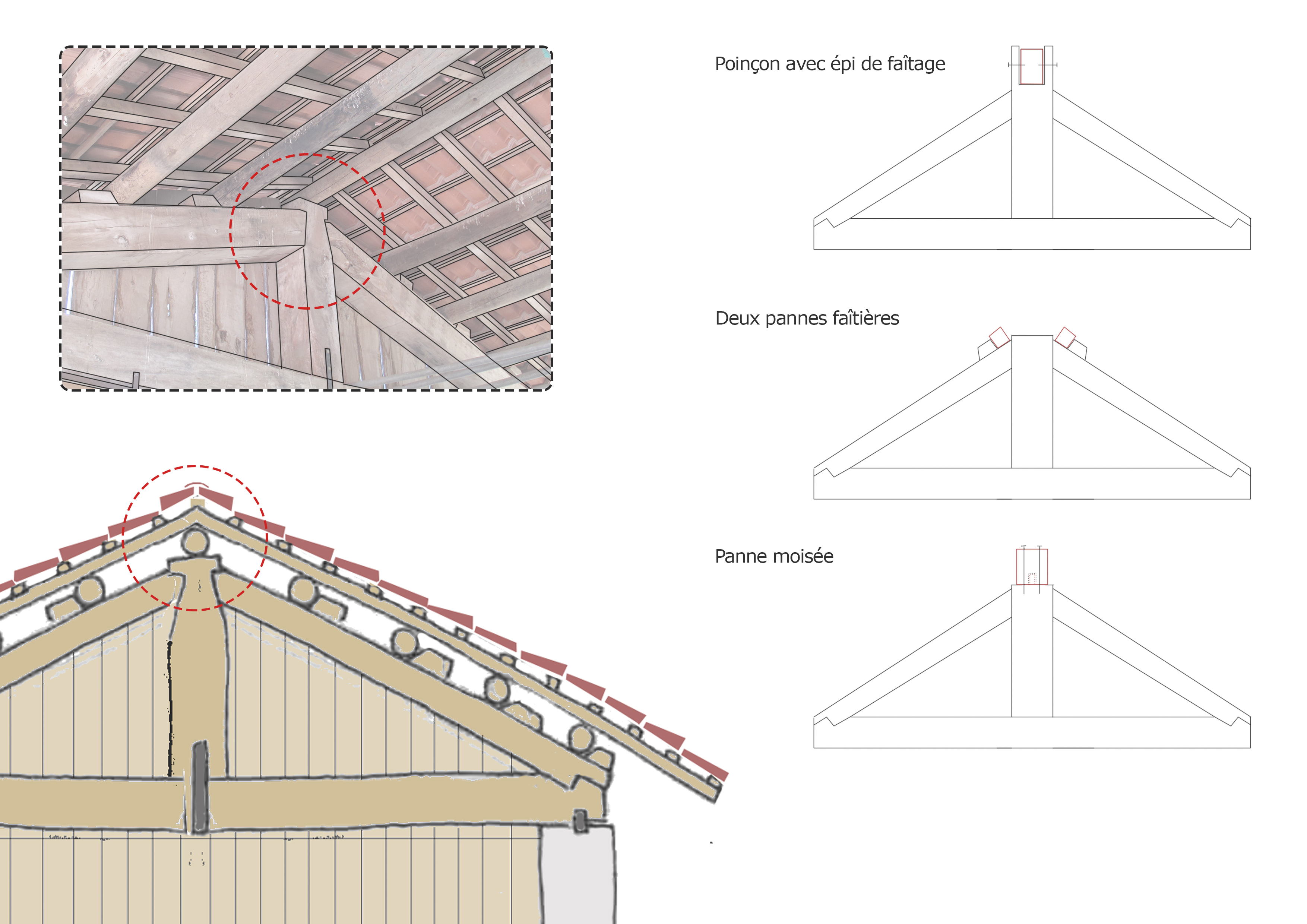 Poinçon avec épi de faîtage

Deux pannes faîtières

Panne moisée