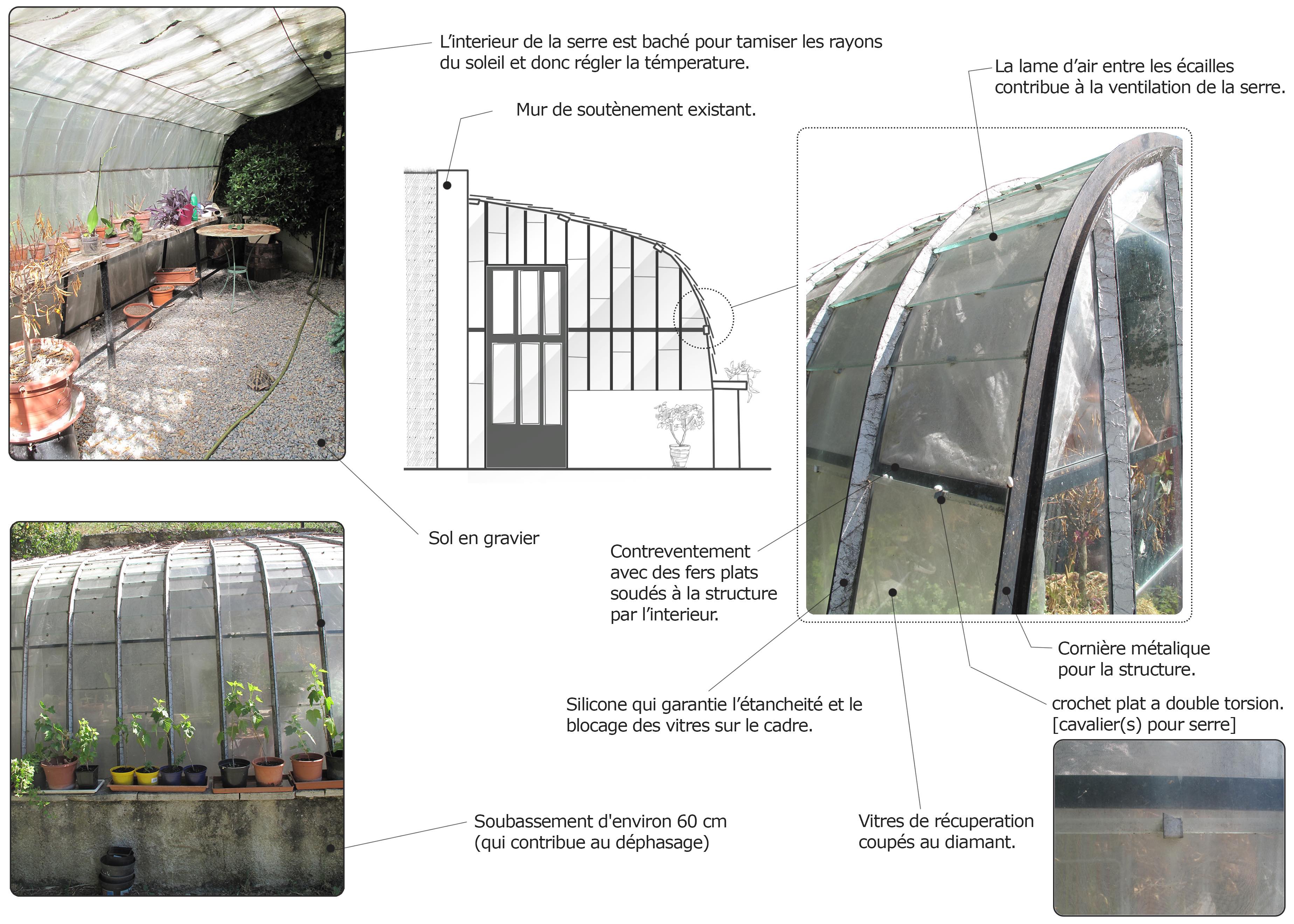 L'interieur de la serre est baché pour tamiser les rayons du soleil et donc régler la témperature.

La lame d'air entre les écailles contribue à la ventilation de la serre.

Mur de soutènement existant.

Sol en gravier

Contreventement avec des fers plats soudés à la structure par l'interieur.

Cornière métalique pour la structure.

Silicone qui garantie l'étancheité et le blocage des vitres sur le cadre.

crochet plat a double torsion. [cavalier(s) pour serre]

Soubassement d'environ 60 cm (qui contribue au déphasage)

Vitres de récuperation coupés au diamant.