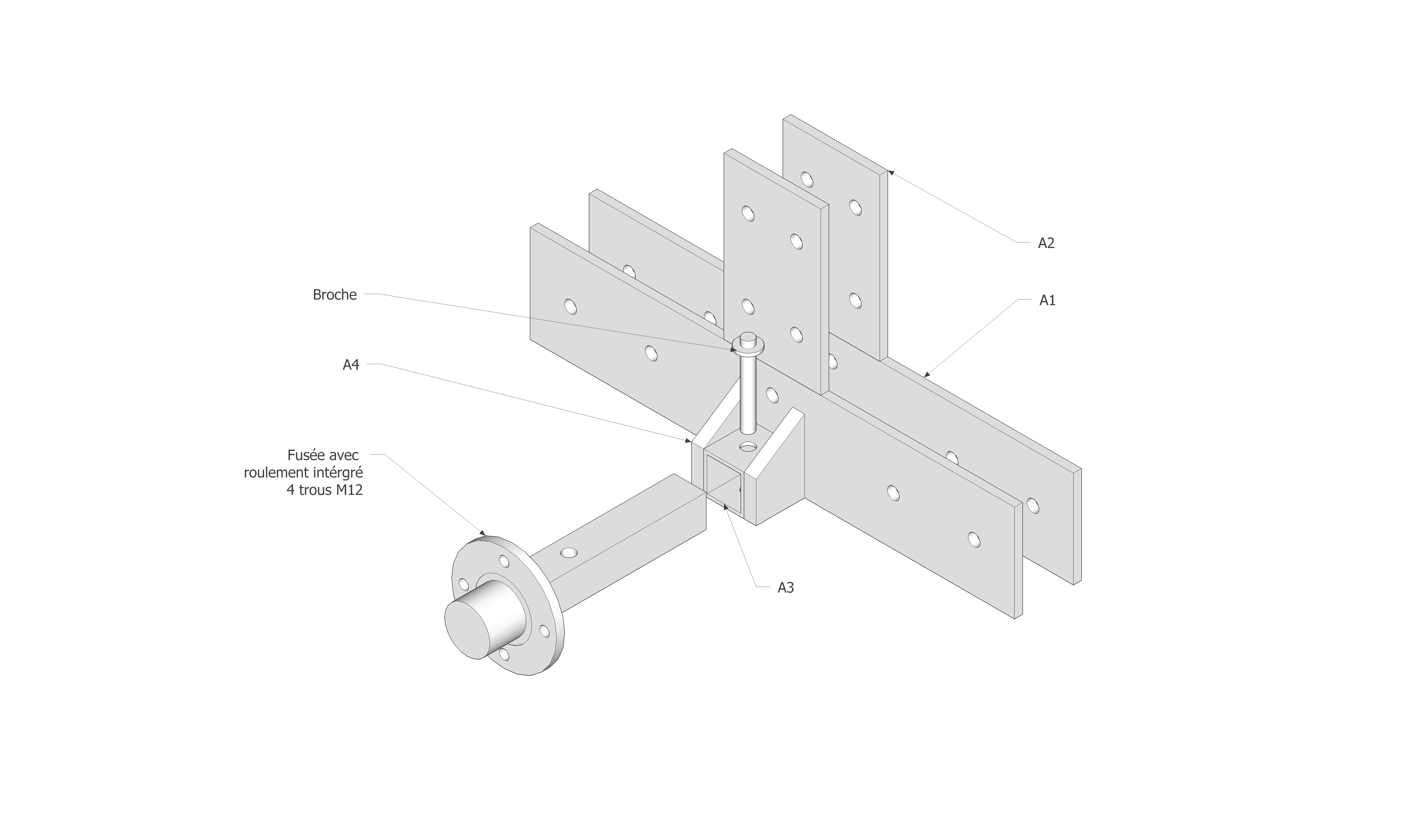 A2

Broche

A1

A4

Fusée avec
roulement intérgré
4 trous M12

A3