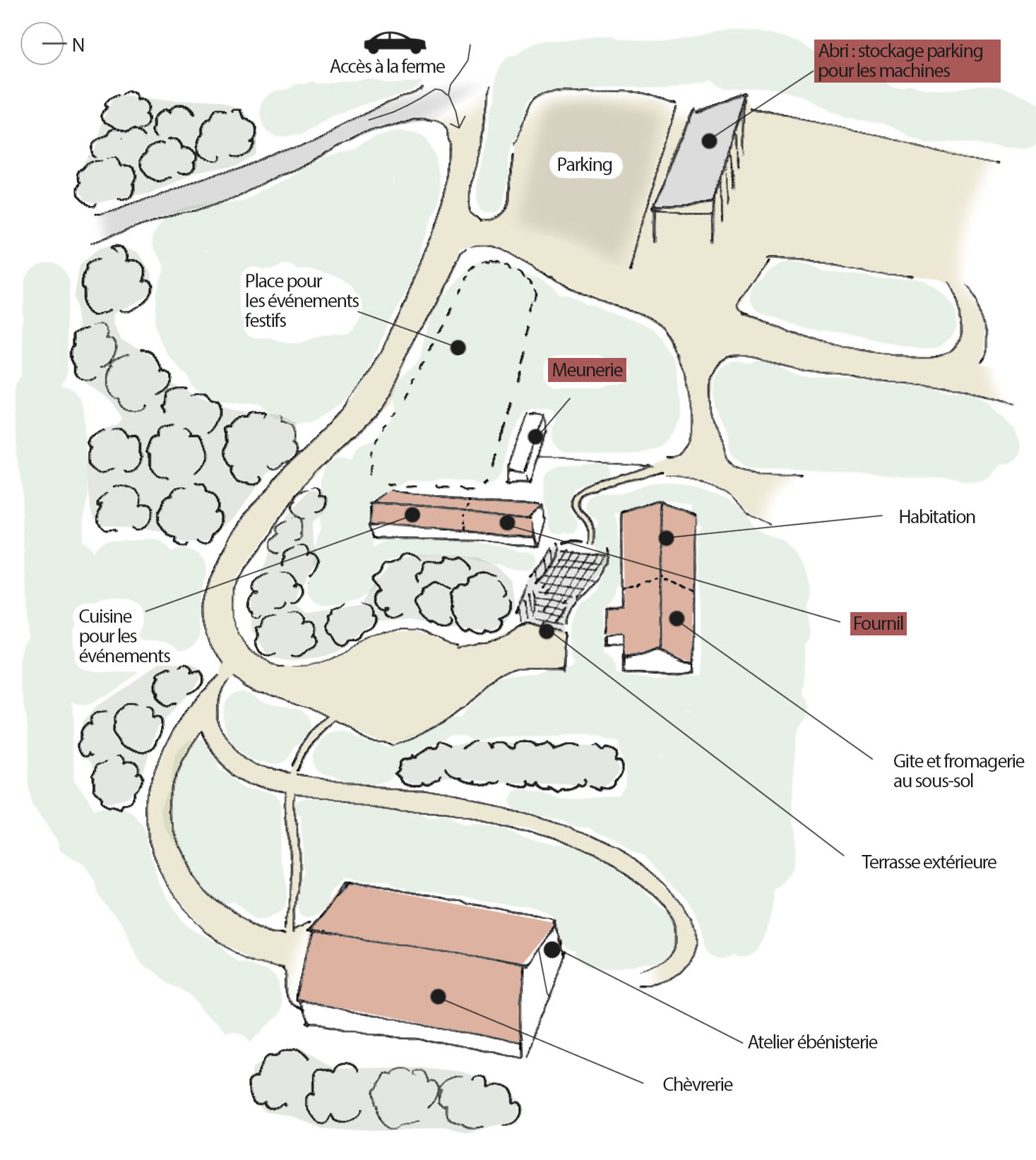 N

Accès à la ferme

Abri : stockage parking pour les machines

Parking

Place pour les événements festifs

Meunerie

Habitation

Cuisine pour les événements

Fournil

Gite et fromagerie au sous-sol

Terrasse extérieure

Atelier ébénisterie

Chèvrerie