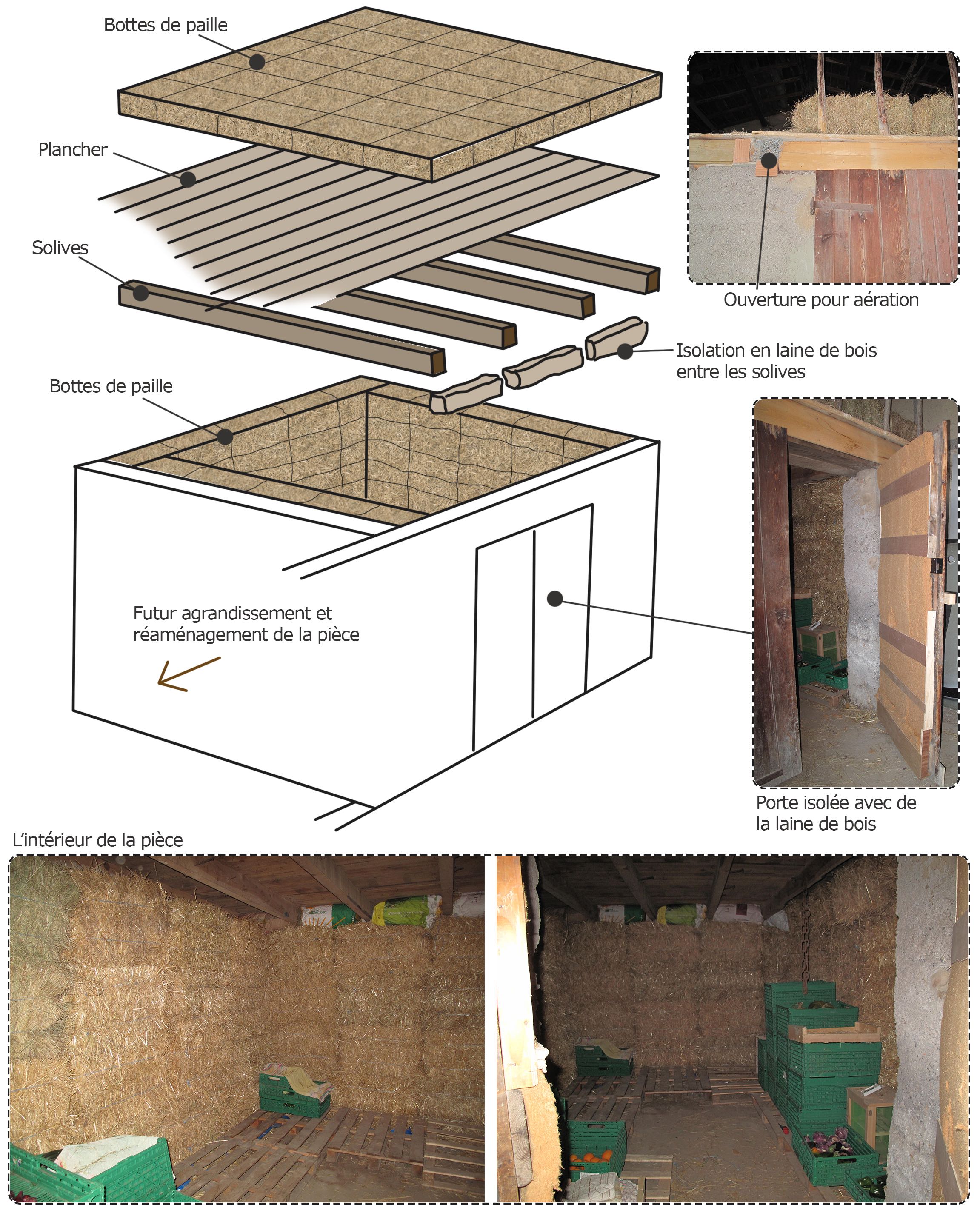 Bottes de paille

Plancher

Solives

Ouverture pour aération

Isolation en laine de bois entre les solives

Bottes de paille

Futur agrandissement et réaménagement de la pièce

Porte isolée avec de la laine de bois

L'intérieur de la pièce