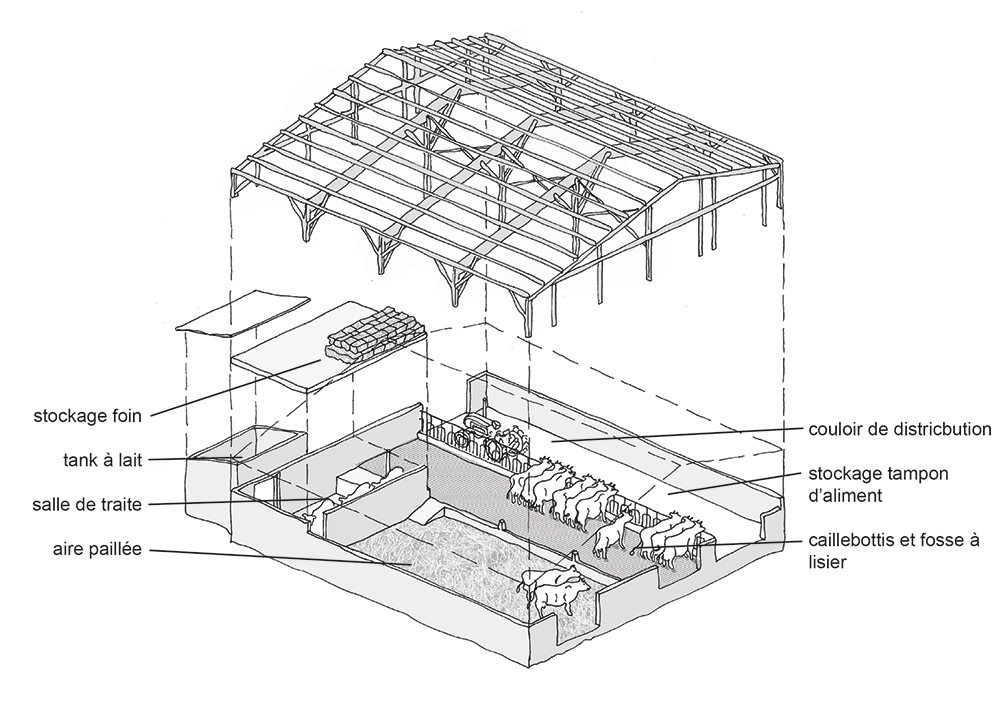 stockage foin

tank à lait

salle de traite

aire paillée

couloir de districbution

stockage tampon d'aliment

caillebottis et fosse à lisier