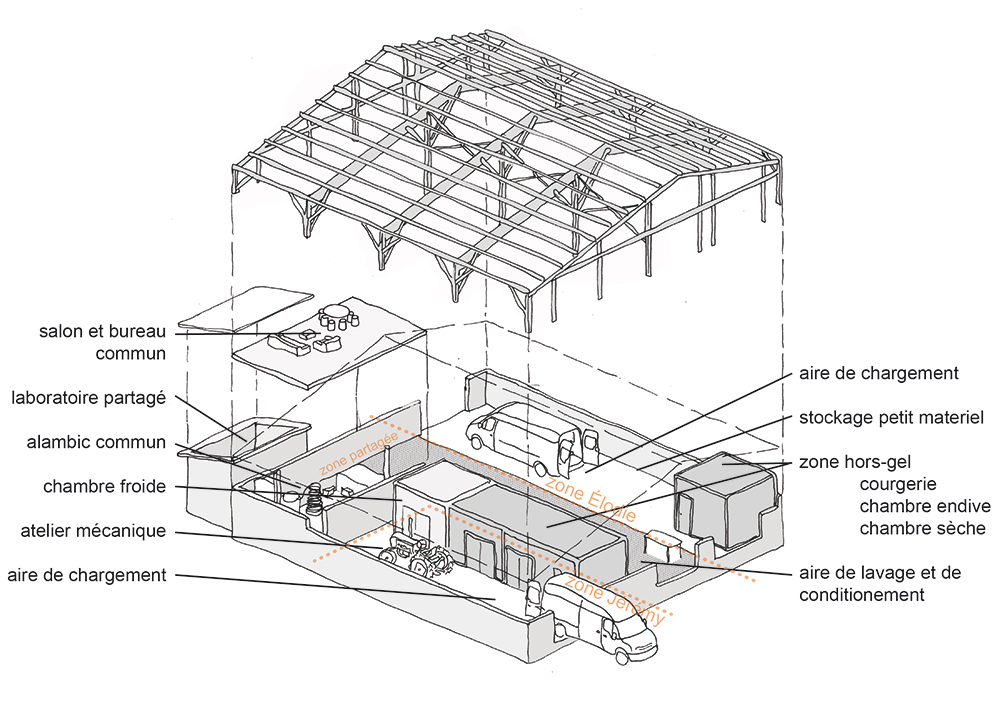 salon et bureau commun

laboratoire partagé

alambic commun

chambre froide

atelier mécanique

aire de chargement

zone partagée

zone Élodie

zone Jérémy

aire de chargement

stockage petit materiel

zone hors-gel
courgerie
chambre endive
chambre sèche

aire de lavage et de conditionement