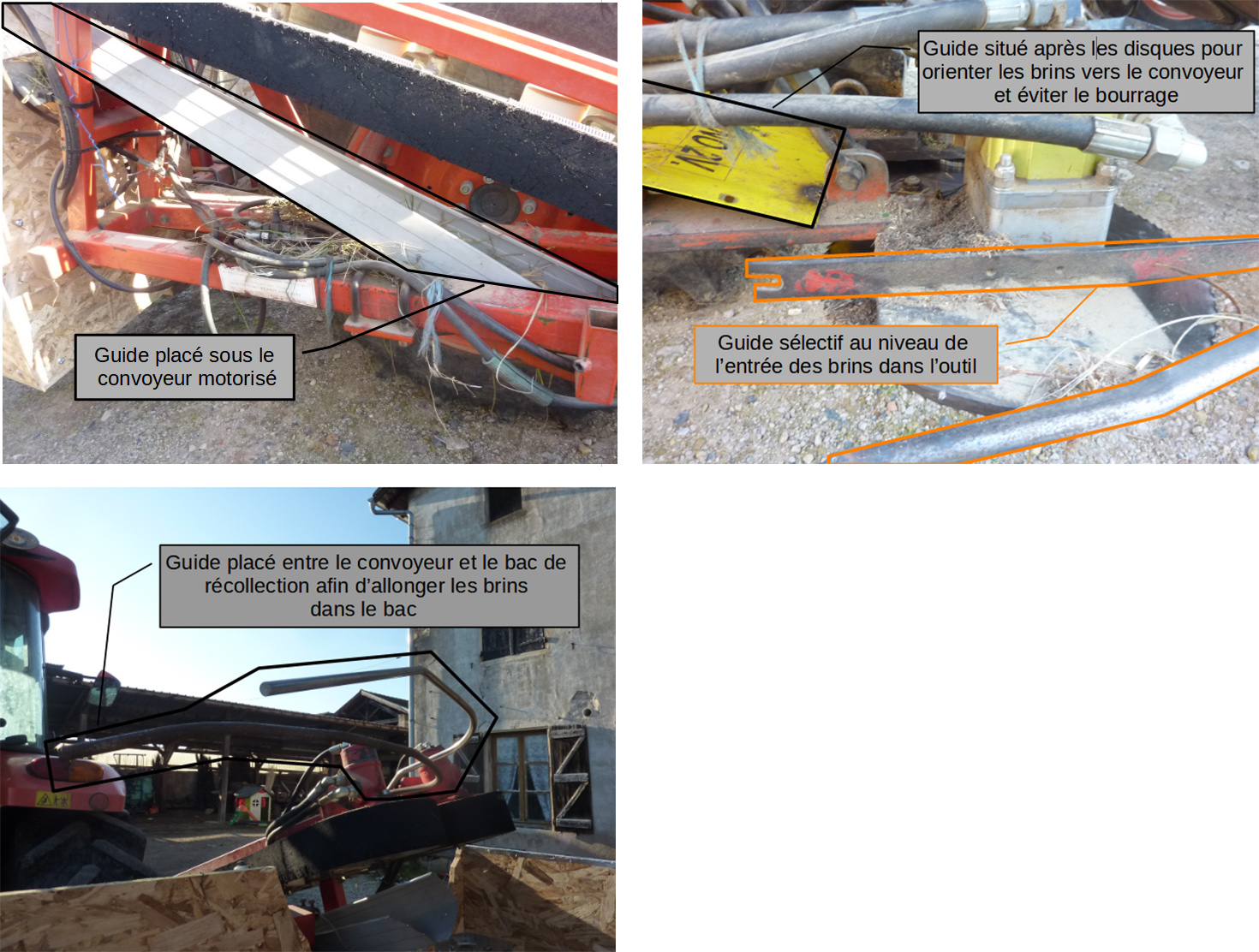 Guide placé sous le convoyeur motorisé

Guide situé après les disques pour orienter les brins vers le convoyeur et éviter le bourrage

Guide sélectif au niveau de l'entrée des brins dans l'outil

Guide placé entre le convoyeur et le bac de récollection afin d'allonger les brins dans le bac