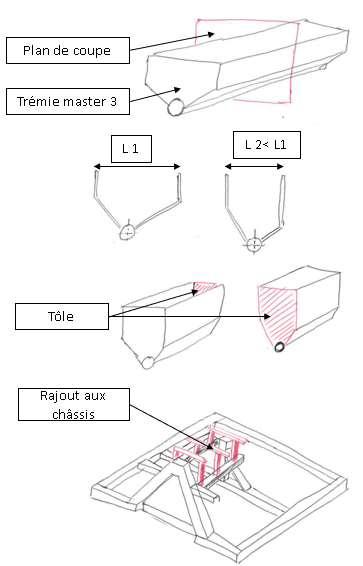 Plan de coupe

Trémie master 3

L 1

L 2< L1

Tôle

Rajout aux châssis