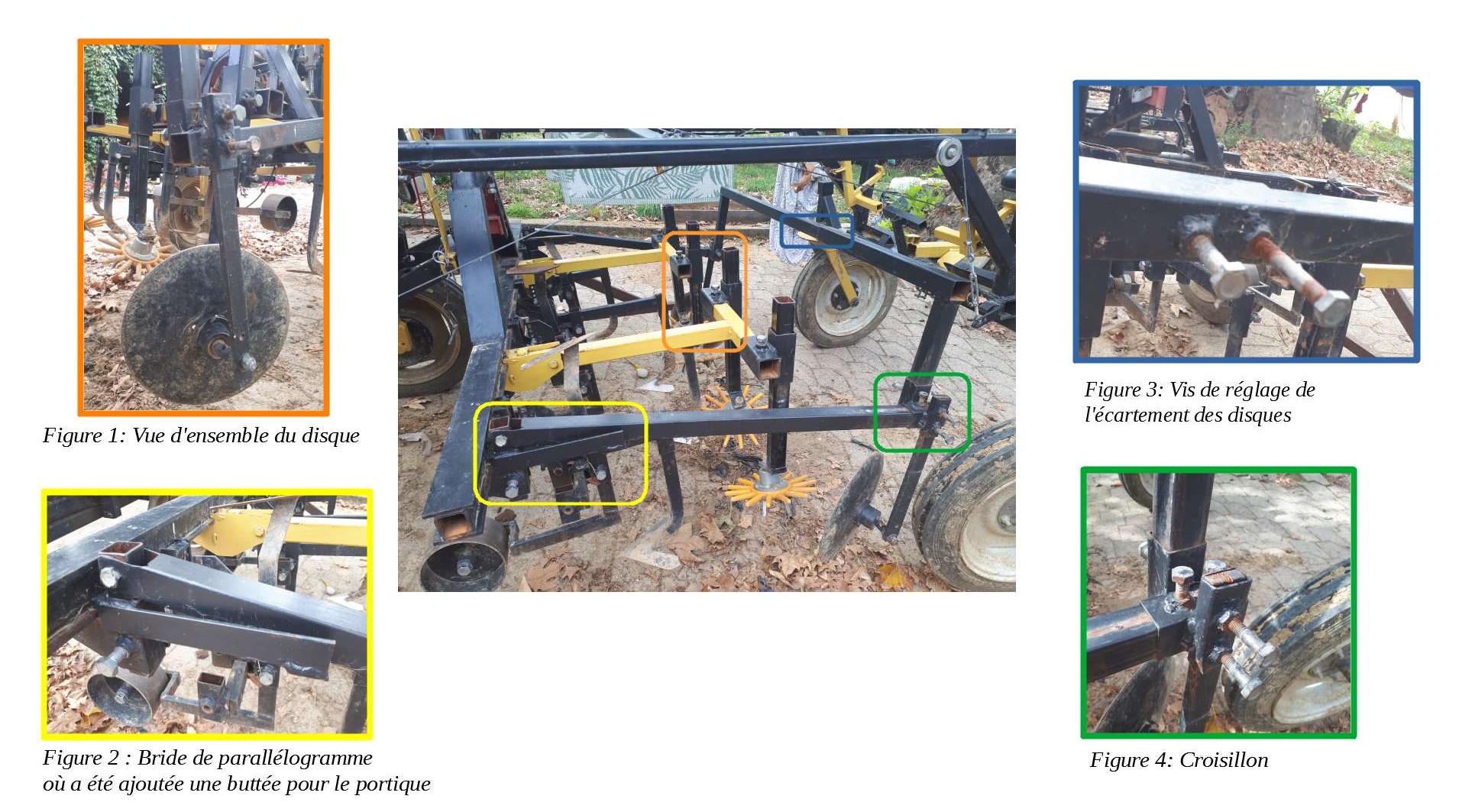 Figure 1: Vue d'ensemble du disque

Figure 2 : Bride de parallélogramme où a été ajoutée une buttée pour le portique

Figure 3: Vis de réglage de l'écartement des disques

Figure 4: Croisillon