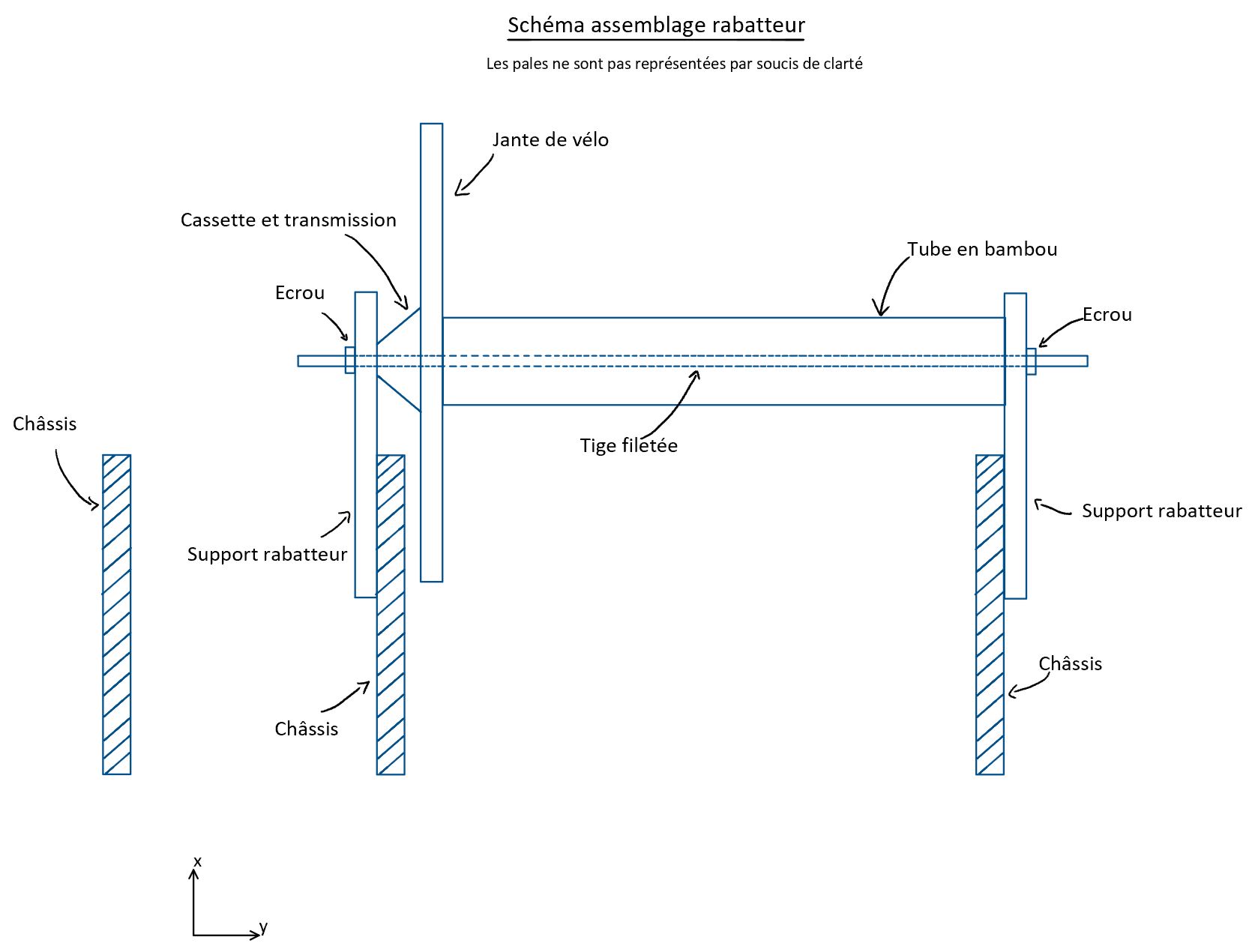 Schéma assemblage rabatteur

Les pales ne sont pas représentées par soucis de clarté

Jante de vélo

Cassette et transmission

Tube en bambou

Ecrou

Ecrou

Châssis

Tige filetée

Support rabatteur

Support rabatteur

Châssis

Châssis

x

y