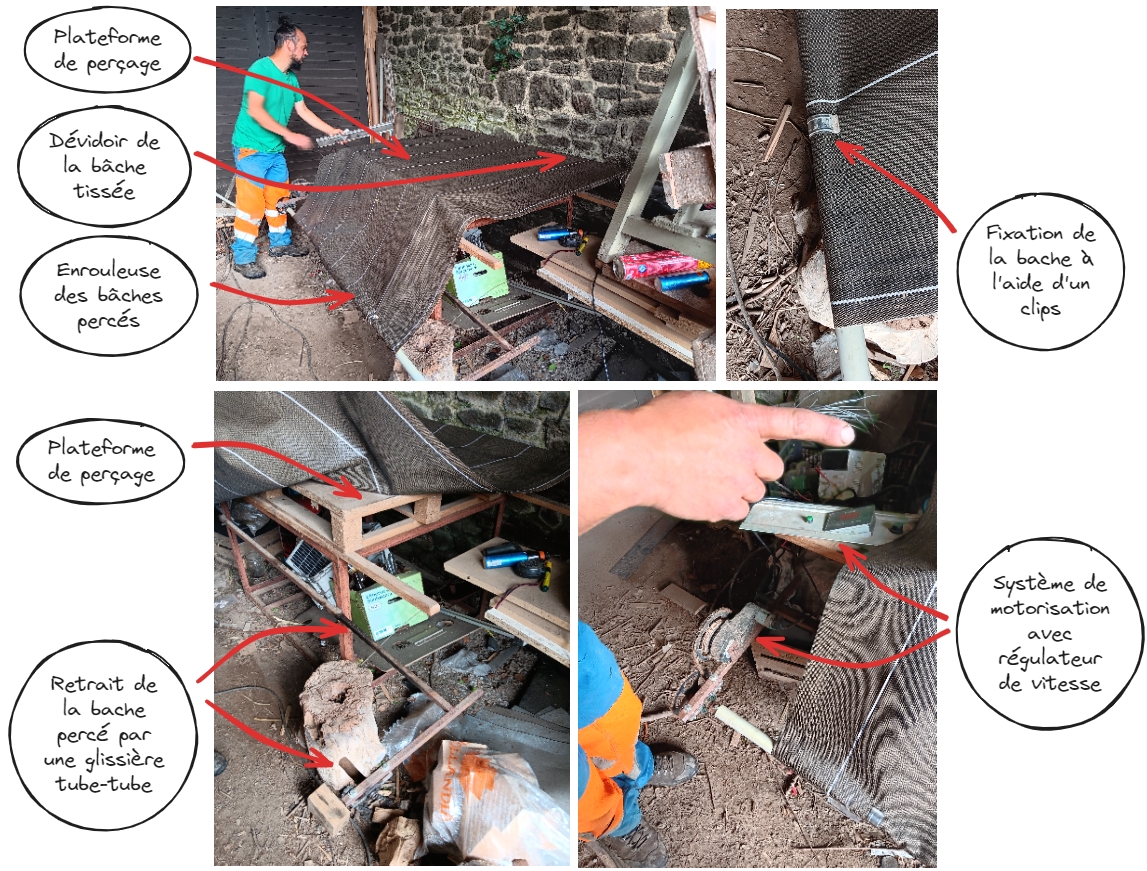 Plateforme de perçage

Dévidoir de la bâche tissée

Enrouleuse des bâches percés

Fixation de la bache à l'aide d'un clips

Plateforme de perçage

Retrait de la bache percé par une glissière tube-tube

Système de motorisation avec régulateur de vitesse